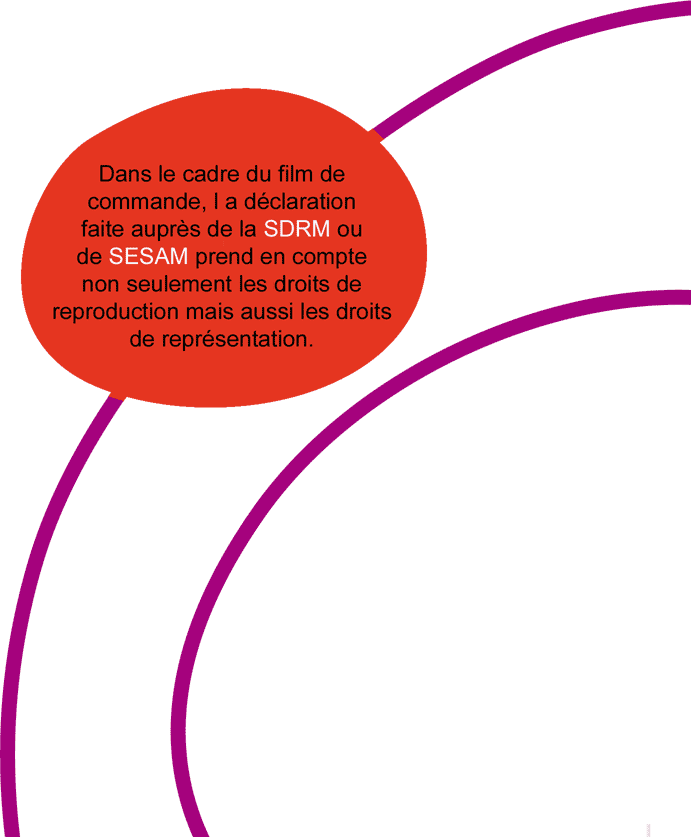 Dans le cadre du film de commande, l a déclaration faite auprès de la SDRM ou de SESAM prend en compte non seulement les droits de reproduction mais aussi les droits de représentation.